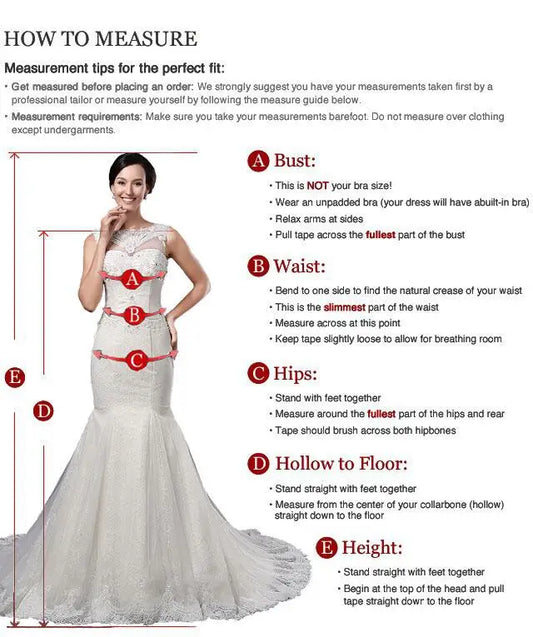 HOW TO MEASURE

Measurement tips for the perfect fit:

• Get measured before placing an order: We strongly suggest you have your measurements taken first by a professional tailor or measure yourself by following the measure guide below.

• Measurement requirements: Make sure you take your measurements barefoot. Do not measure over clothing except undergarments.

A
B
C
E
D

A Bust:
• This is NOT your bra size!
• Wear an unpadded bra (your dress will have abuilt-in bra)
• Relax arms at sides
• Pull tape across the fullest part of the bust

B Waist:
• Bend to one side to find the natural crease of your waist
• This is the slimmest part of the waist
• Measure across at this point
• Keep tape slightly loose to allow for breathing room

C Hips:
• Stand with feet together
• Measure around the fullest part of the hips and rear
• Tape should brush across both hipbones

D Hollow to Floor:
• Stand straight with feet together
• Measure from the center of your collarbone (hollow) straight down to the floor

E Height:
• Stand straight with feet together
• Begin at the top of the head and pull tape straight dowr to the floor